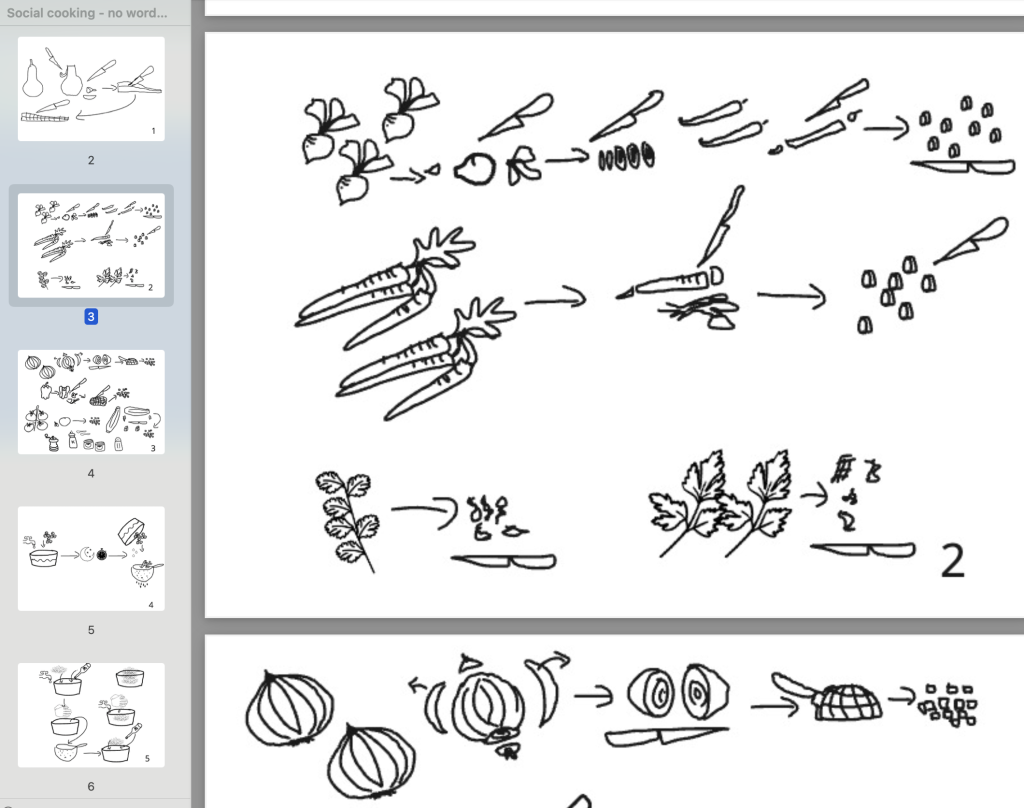 Social cooking - no word...

1
2

2
3

3
4

4
5

5
6

2