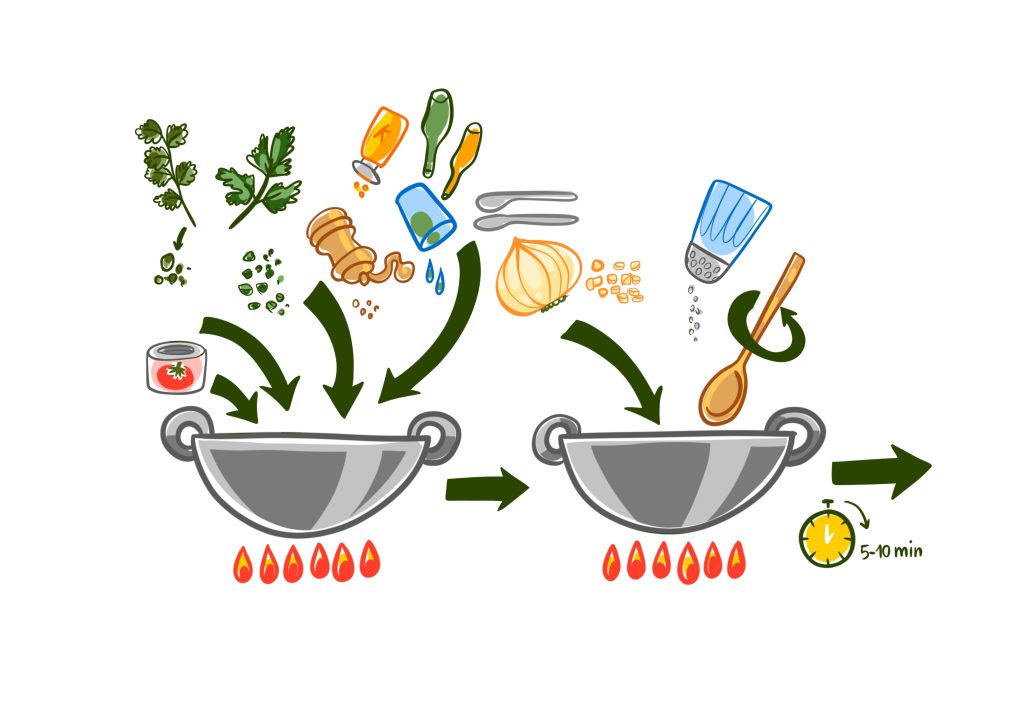 5-10 min